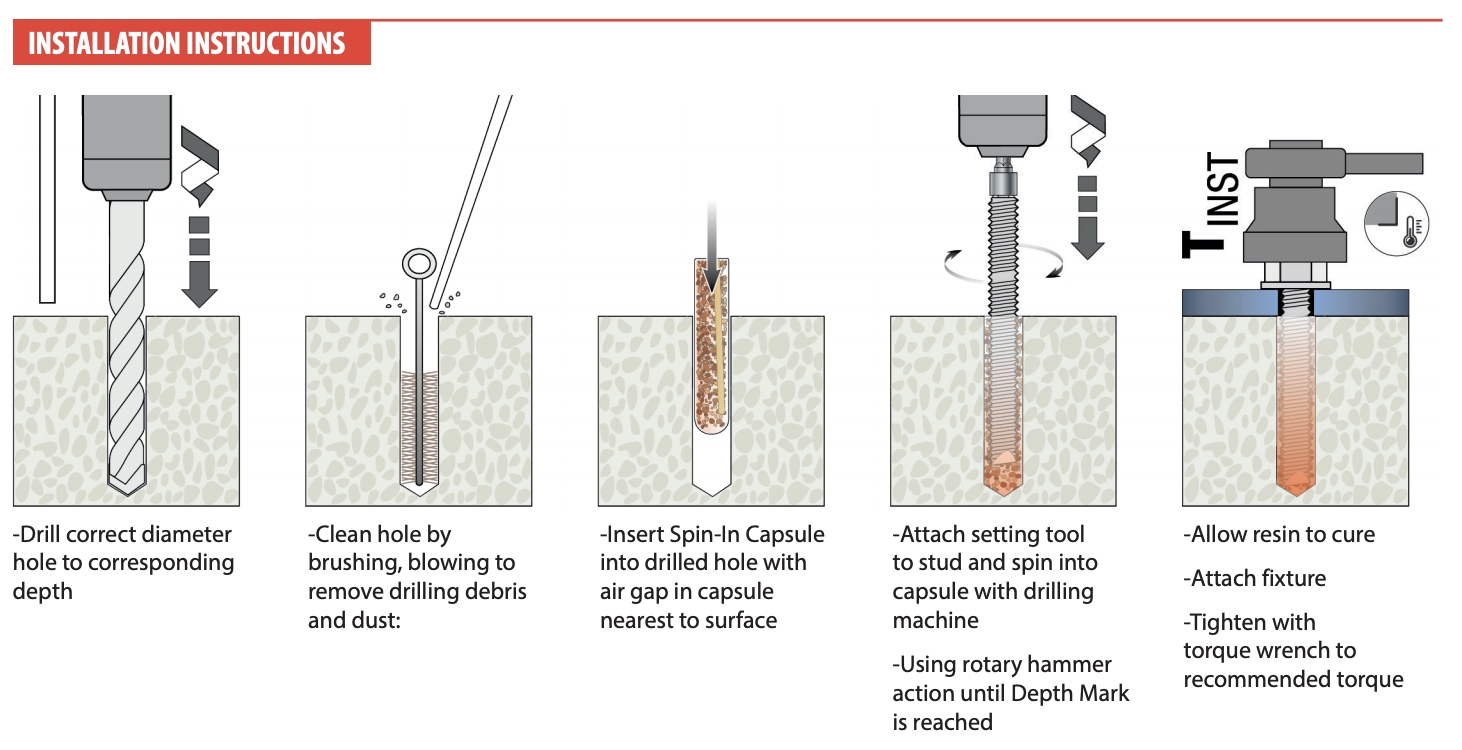 INSTALLATION INSTRUCTIONS

-Drill correct diameter hole to corresponding depth

-Clean hole by brushing, blowing to remove drilling debris and dust:

-Insert Spin-In Capsule into drilled hole with air gap in capsule nearest to surface

-Attach setting tool to stud and spin into capsule with drilling machine

-Using rotary hammer action until Depth Mark is reached

$T_{INST}$

-Allow resin to cure

-Attach fixture

-Tighten with torque wrench to recommended torque