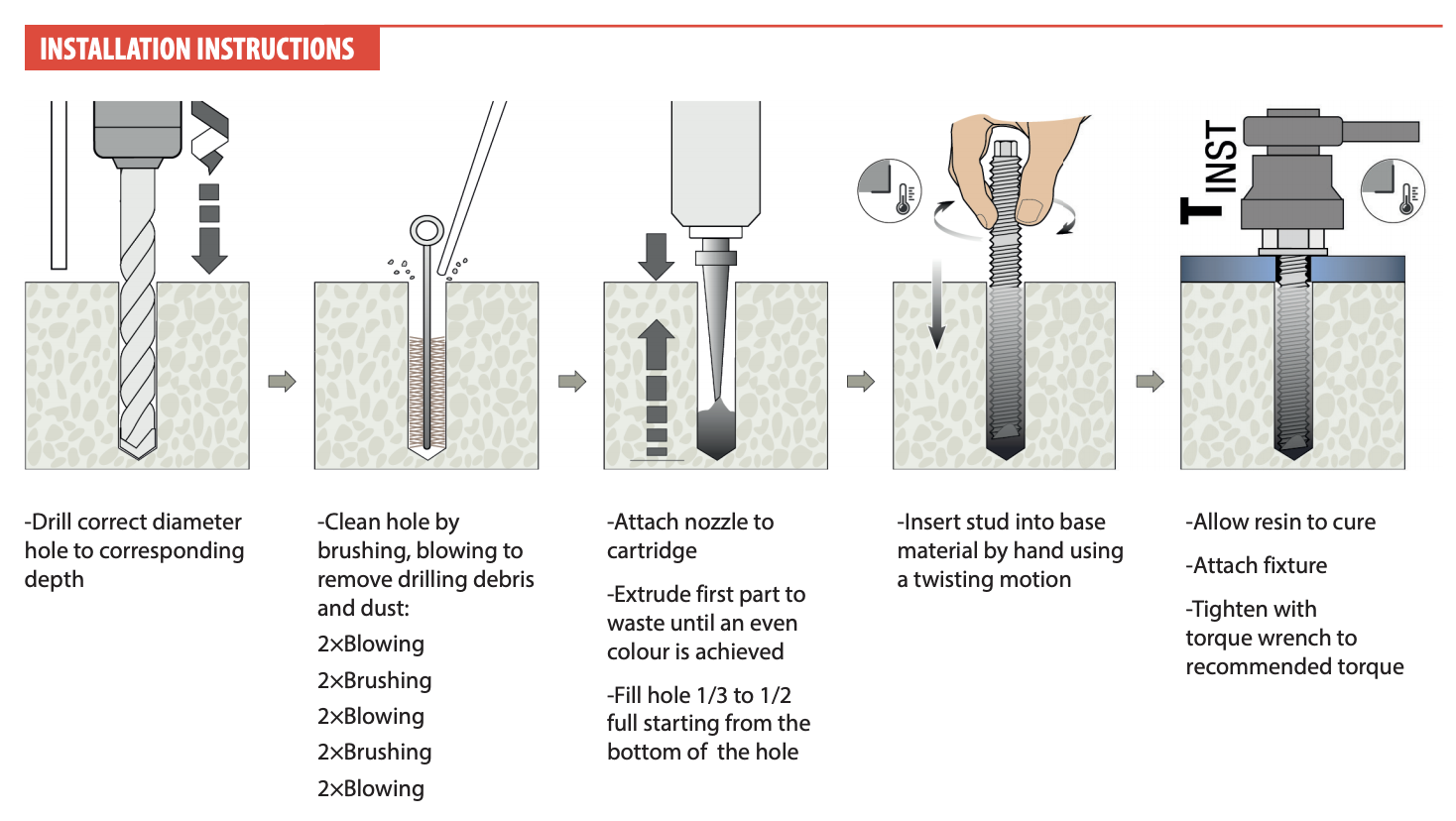 INSTALLATION INSTRUCTIONS

$T_{INST}$

-Drill correct diameter hole to corresponding depth

-Clean hole by brushing, blowing to remove drilling debris and dust:

2×Blowing

2×Brushing

2×Blowing

2×Brushing

2×Blowing

-Attach nozzle to cartridge

-Extrude first part to waste until an even colour is achieved

-Fill hole 1/3 to 1/2 full starting from the bottom of the hole

-Insert stud into base material by hand using a twisting motion

-Allow resin to cure

-Attach fixture

-Tighten with torque wrench to recommended torque