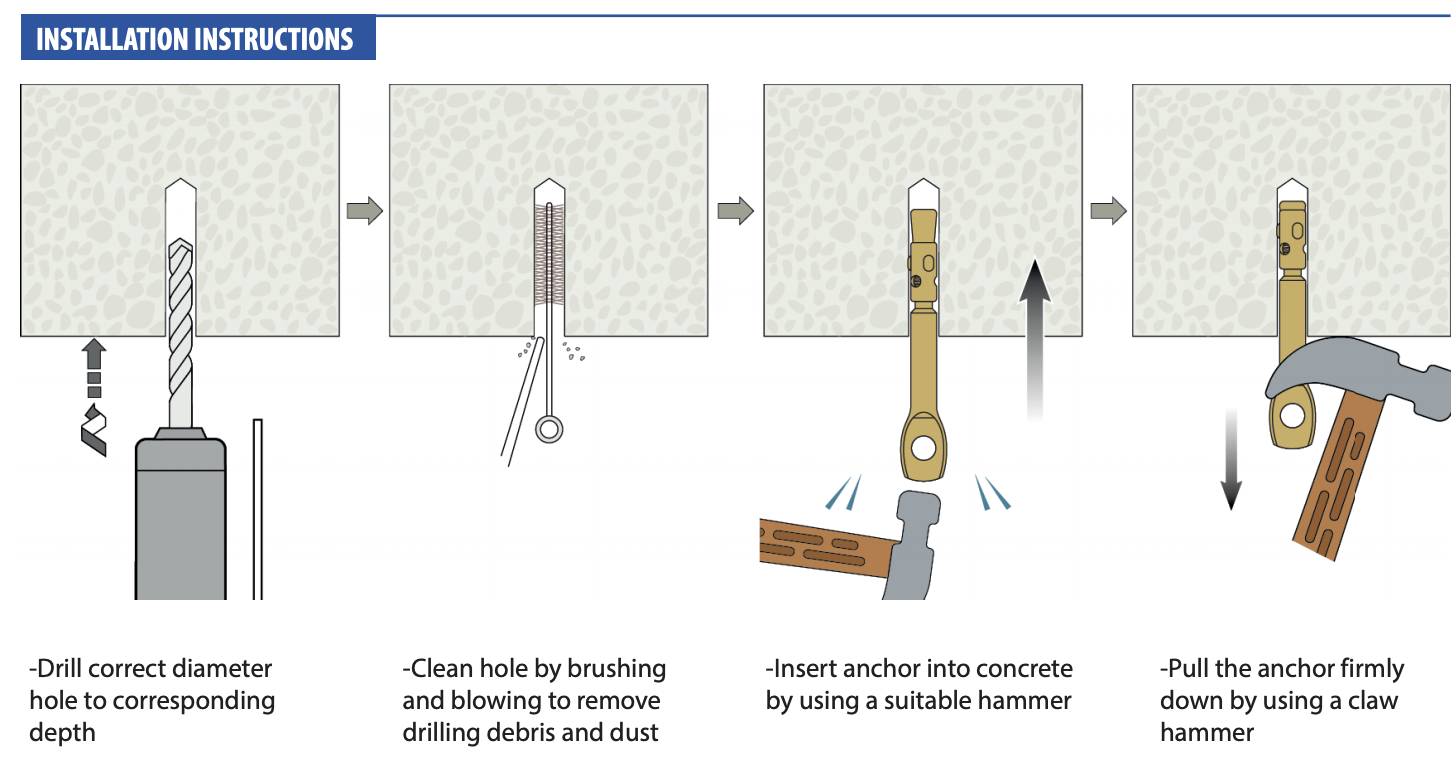 INSTALLATION INSTRUCTIONS

-Drill correct diameter hole to corresponding depth

-Clean hole by brushing and blowing to remove drilling debris and dust

-Insert anchor into concrete by using a suitable hammer

-Pull the anchor firmly down by using a claw hammer