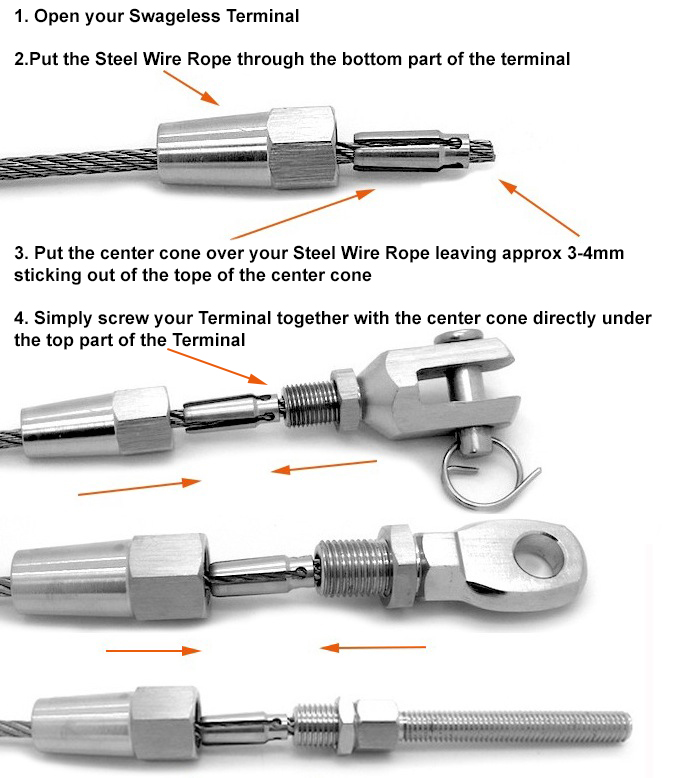 1. Open your Swageless Terminal

2.Put the Steel Wire Rope through the bottom part of the terminal

3. Put the center cone over your Steel Wire Rope leaving approx 3-4mm sticking out of the tope of the center cone

4. Simply screw your Terminal together with the center cone directly under the top part of the Terminal